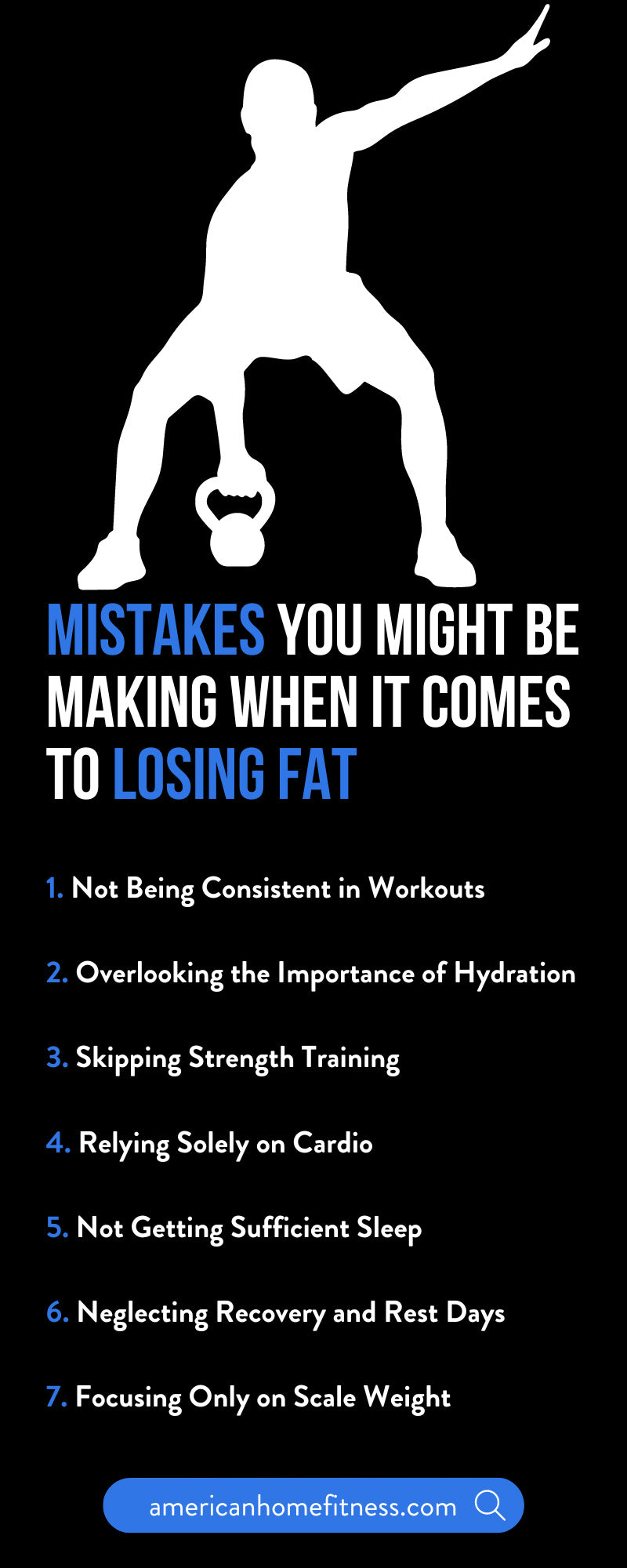 MISTAKES YOU MIGHT BE MAKING WHEN IT COMES TO LOSING FAT

1. Not Being Consistent in Workouts

2. Overlooking the Importance of Hydration

3. Skipping Strength Training

4. Relying Solely on Cardio

5. Not Getting Sufficient Sleep

6. Neglecting Recovery and Rest Days

7. Focusing Only on Scale Weight

americanhomefitness.com